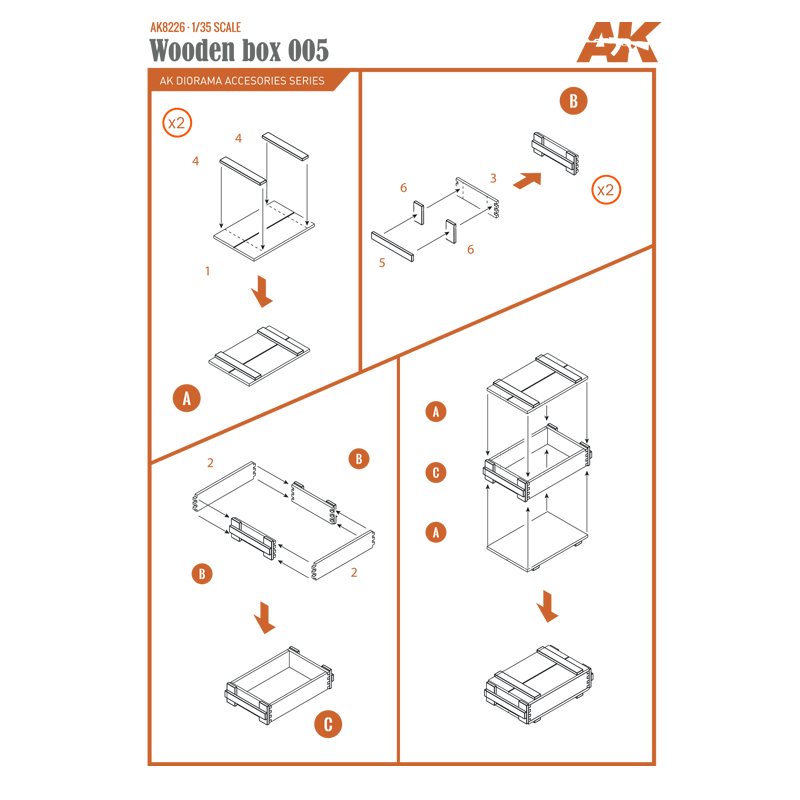 AK8226 · 1/35 SCALE
Wooden box 005

AK

AK DIORAMA ACCESORIES SERIES

x2
4
4
1
A

B
6
3
x2
5
6

2
B
B
2
C

A
C
A